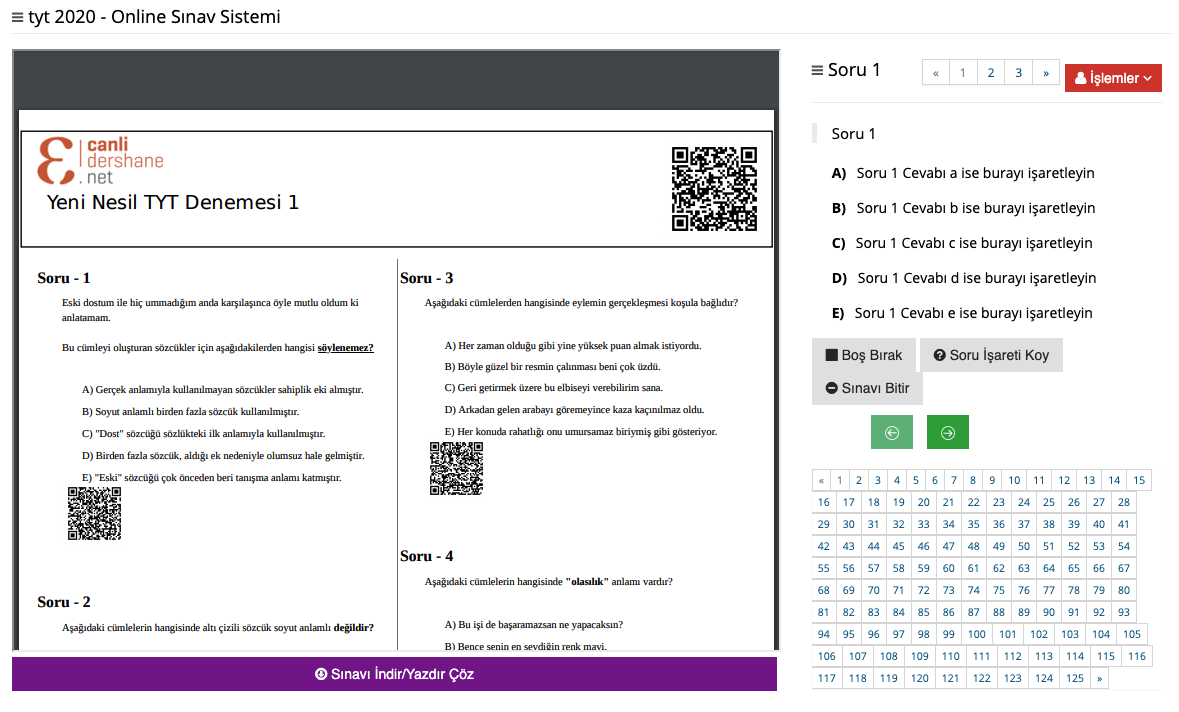 ≡ tyt 2020 - Online Sınav Sistemi

canli dershane .net

Yeni Nesil TYT Denemesi 1

Soru - 1

Eski dostum ile hiç ummadığım anda karşılaşınca öyle mutlu oldum ki anlatamam.

Bu cümleyi oluşturan sözcükler için aşağıdakilerden hangisi söylenemez?

A) Gerçek anlamıyla kullanılmayan sözcükler sahiplik eki almıştır.

B) Soyut anlamlı birden fazla sözcük kullanılmıştır.

C) "Dost" sözcüğü sözlükteki ilk anlamıyla kullanılmıştır.

D) Birden fazla sözcük, aldığı ek nedeniyle olumsuz hale gelmiştir.

E) "Eski" sözcüğü çok önceden beri tanışma anlamı katmıştır.

Soru - 2

Aşağıdaki cümlelerin hangisinde altı çizili sözcük soyut anlamlı değildir?

Soru - 3

Aşağıdaki cümlelerden hangisinde eylemin gerçekleşmesi koşula bağlıdır?

A) Her zaman olduğu gibi yine yüksek puan almak istiyordu.

B) Böyle güzel bir resmin çalınması beni çok üzdü.

C) Geri getirmek üzere bu elbiseyi verebilirim sana.

D) Arkadan gelen arabayı göremeyince kaza kaçınılmaz oldu.

E) Her konuda rahatlığı onu umursamaz biriymiş gibi gösteriyor.

Soru - 4

Aşağıdaki cümlelerin hangisinde "olasılık" anlamı vardır?

A) Bu işi de başaramazsan ne yapacaksın?

B) Bence senin en sevdiğin renk mavi.

Sınavı İndir/Yazdır Çöz

≡ Soru 1

« 1 2 3 »

İşlemler

Soru 1

A) Soru 1 Cevabı a ise burayı işaretleyin

B) Soru 1 Cevabı b ise burayı işaretleyin

C) Soru 1 Cevabı c ise burayı işaretleyin

D) Soru 1 Cevabı d ise burayı işaretleyin

E) Soru 1 Cevabı e ise burayı işaretleyin

Boş Bırak

Soru İşareti Koy

Sınavı Bitir

« 1 2 3 4 5 6 7 8 9 10 11 12 13 14 15 16 17 18 19 20 21 22 23 24 25 26 27 28 29 30 31 32 33 34 35 36 37 38 39 40 41 42 43 44 45 46 47 48 49 50 51 52 53 54 55 56 57 58 59 60 61 62 63 64 65 66 67 68 69 70 71 72 73 74 75 76 77 78 79 80 81 82 83 84 85 86 87 88 89 90 91 92 93 94 95 96 97 98 99 100 101 102 103 104 105 106 107 108 109 110 111 112 113 114 115 116 117 118 119 120 121 122 123 124 125 »